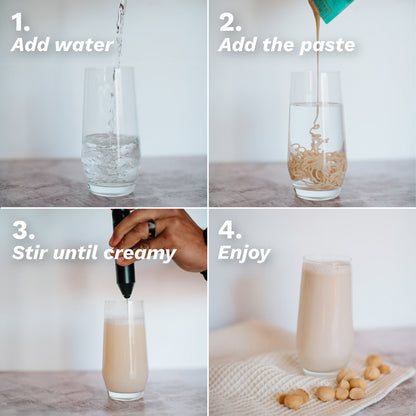 1.
Add water

2.
Add the paste

3.
Stir until creamy

4.
Enjoy